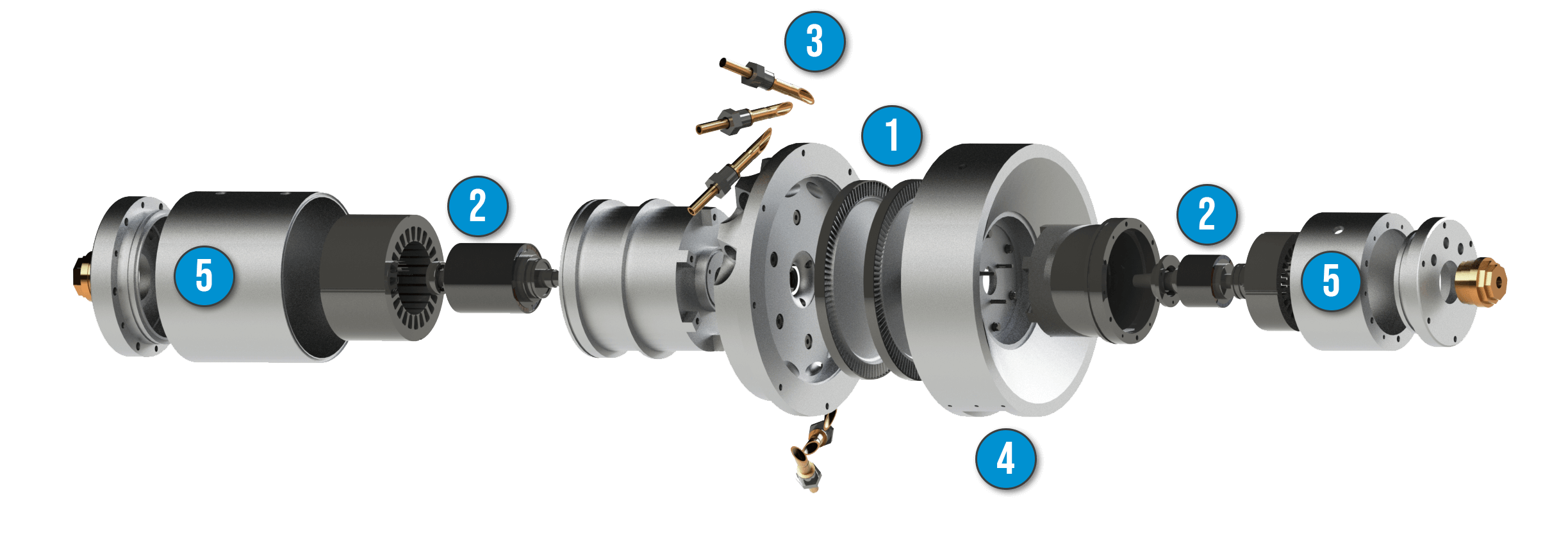 3
1
2
2
5
5
4